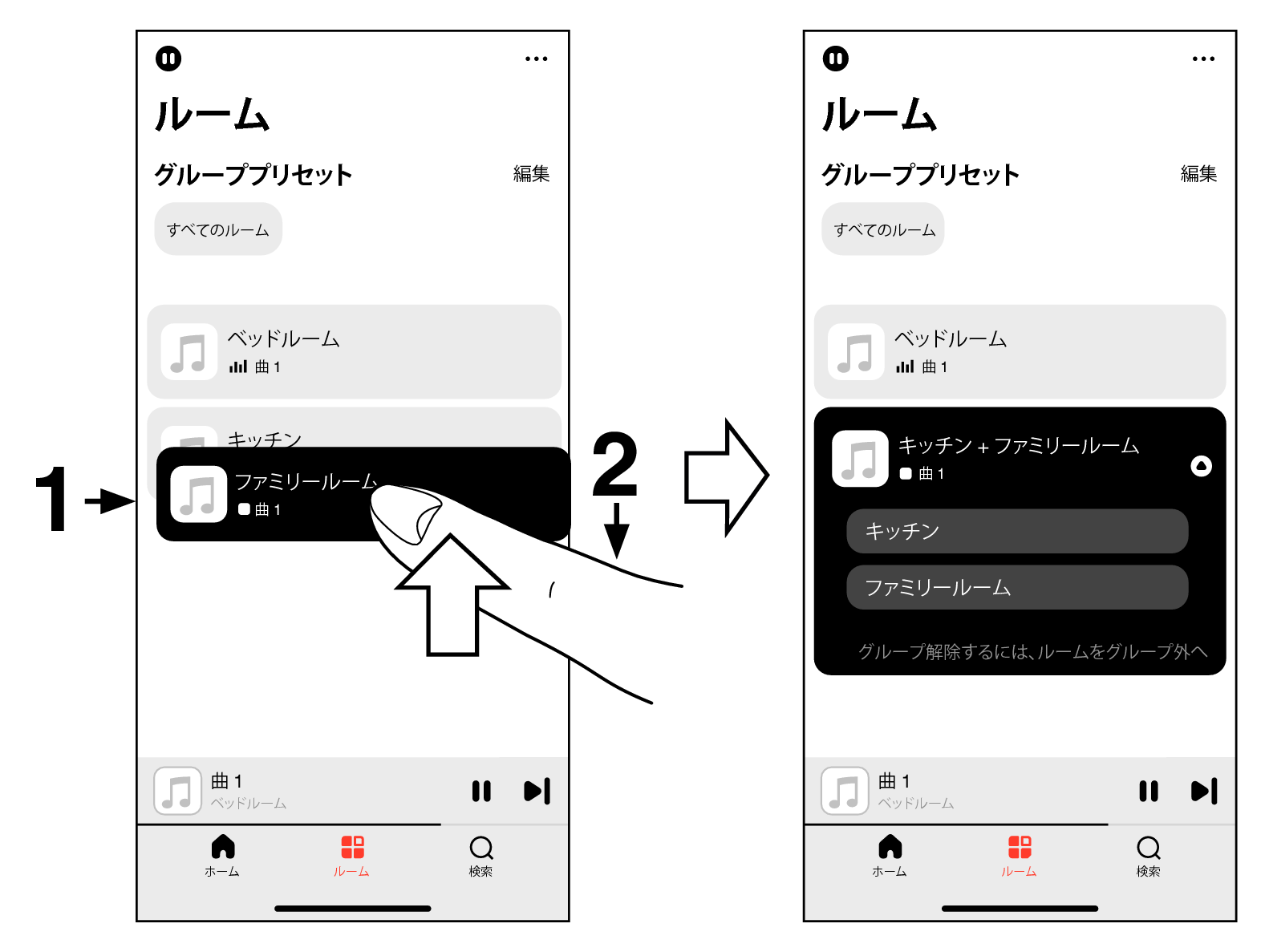 ルーム

グループプリセット 編集

すべてのルーム

ベッドルーム
曲 1

キッチン

1

ファミリールーム
曲 1

2

曲 1
ベッドルーム

ホーム ルーム 検索

ルーム

グループプリセット 編集

すべてのルーム

ベッドルーム
曲 1

キッチン + ファミリールーム
曲 1

キッチン

ファミリールーム

グループ解除するには、ルームをグループ外へ

曲 1
ベッドルーム

ホーム ルーム 検索